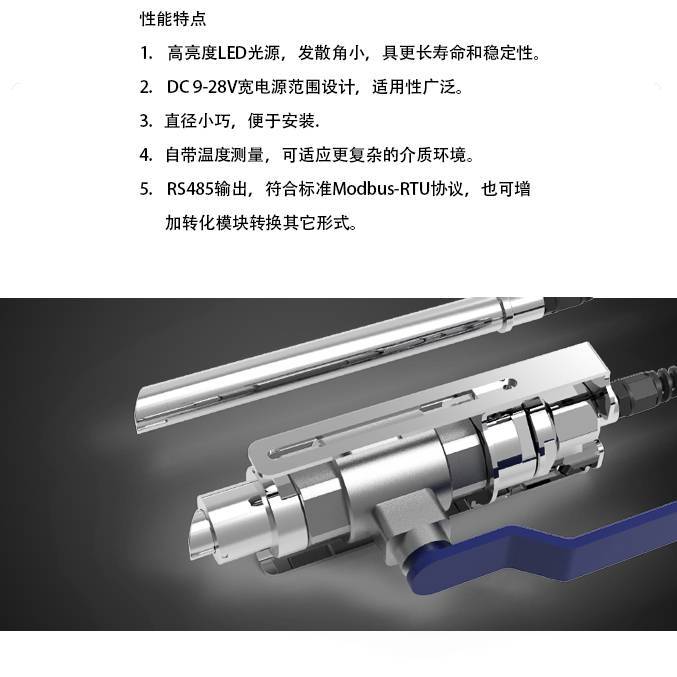 性能特点

1. 高亮度LED光源，发散角小，具更长寿命和稳定性。

2. DC 9-28V宽电源范围设计，适用性广泛。

3. 直径小巧，便于安装.

4. 自带温度测量，可适应更复杂的介质环境。

5. RS485输出，符合标准Modbus-RTU协议，也可增加转化模块转换其它形式。